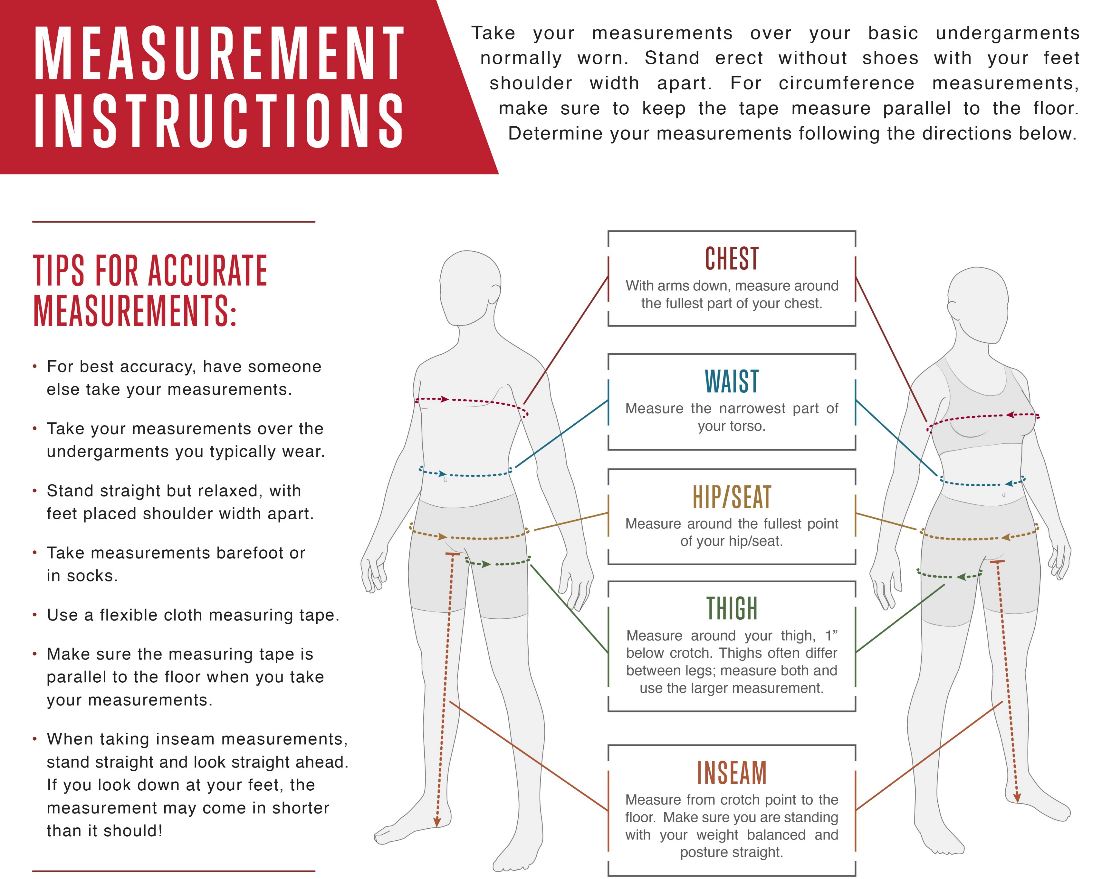 MEASUREMENT INSTRUCTIONS

Take your measurements over your basic undergarments normally worn. Stand erect without shoes with your feet shoulder width apart. For circumference measurements, make sure to keep the tape measure parallel to the floor. Determine your measurements following the directions below.

TIPS FOR ACCURATE MEASUREMENTS:

• For best accuracy, have someone else take your measurements.

• Take your measurements over the undergarments you typically wear.

• Stand straight but relaxed, with feet placed shoulder width apart.

• Take measurements barefoot or in socks.

• Use a flexible cloth measuring tape.

• Make sure the measuring tape is parallel to the floor when you take your measurements.

• When taking inseam measurements, stand straight and look straight ahead. If you look down at your feet, the measurement may come in shorter than it should!

CHEST
With arms down, measure around the fullest part of your chest.

WAIST
Measure the narrowest part of your torso.

HIP/SEAT
Measure around the fullest point of your hip/seat.

THIGH
Measure around your thigh, 1" below crotch. Thighs often differ between legs; measure both and use the larger measurement.

INSEAM
Measure from crotch point to the floor. Make sure you are standing with your weight balanced and posture straight.